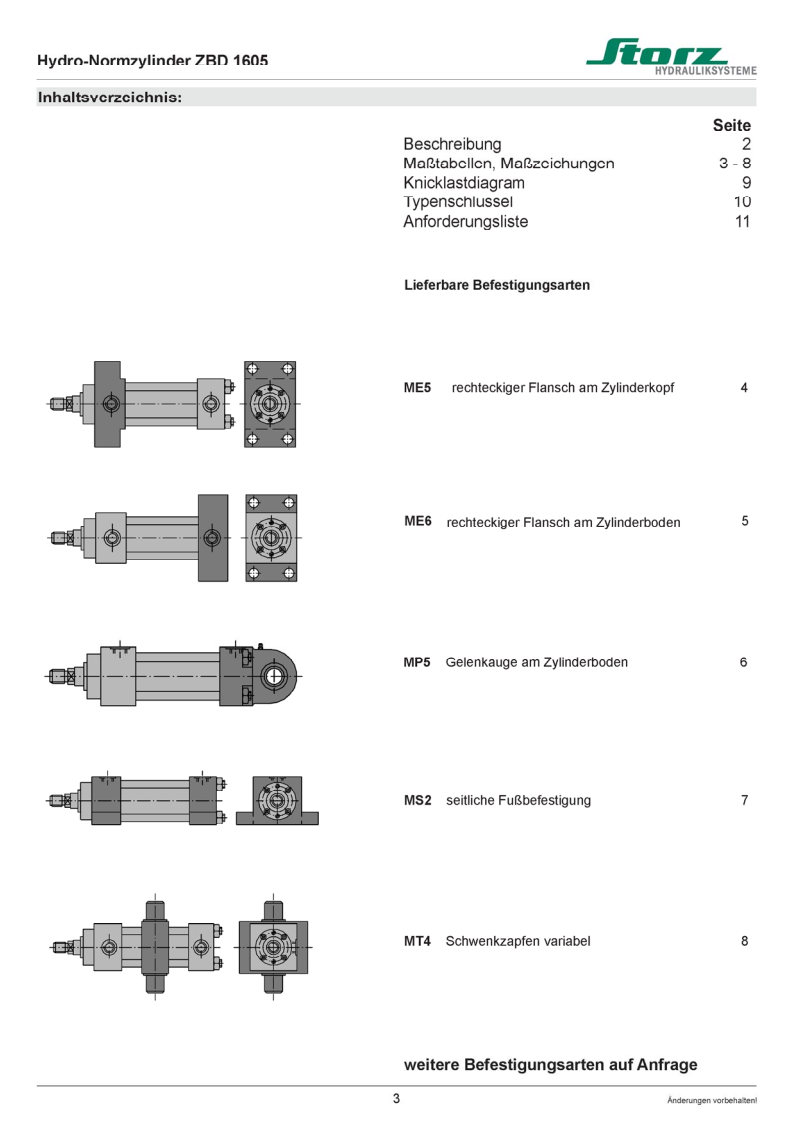 Hydro-Normzylinder ZBD 1605

Storz HYDRAULIKSYSTEME

Inhaltsverzeichnis:

| | Seite |
|---|---|
| Beschreibung | 2 |
| Maßtabellen, Maßzeichungen | 3 - 8 |
| Knicklastdiagram | 9 |
| Typenschlüssel | 10 |
| Anforderungsliste | 11 |

Lieferbare Befestigungsarten

ME5 rechteckiger Flansch am Zylinderkopf 4

ME6 rechteckiger Flansch am Zylinderboden 5

MP5 Gelenkauge am Zylinderboden 6

MS2 seitliche Fußbefestigung 7

MT4 Schwenkzapfen variabel 8

weitere Befestigungsarten auf Anfrage

3

Änderungen vorbehalten!